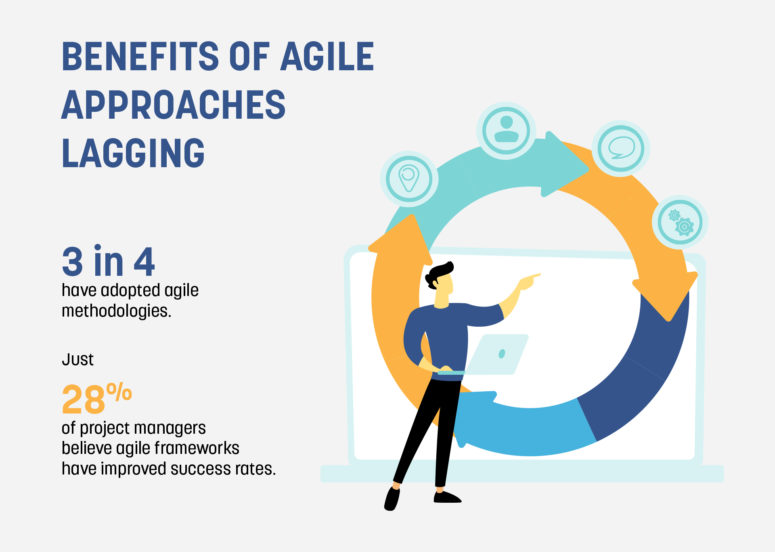 BENEFITS OF AGILE APPROACHES LAGGING

3 in 4
have adopted agile methodologies.

Just
28%
of project managers believe agile frameworks have improved success rates.